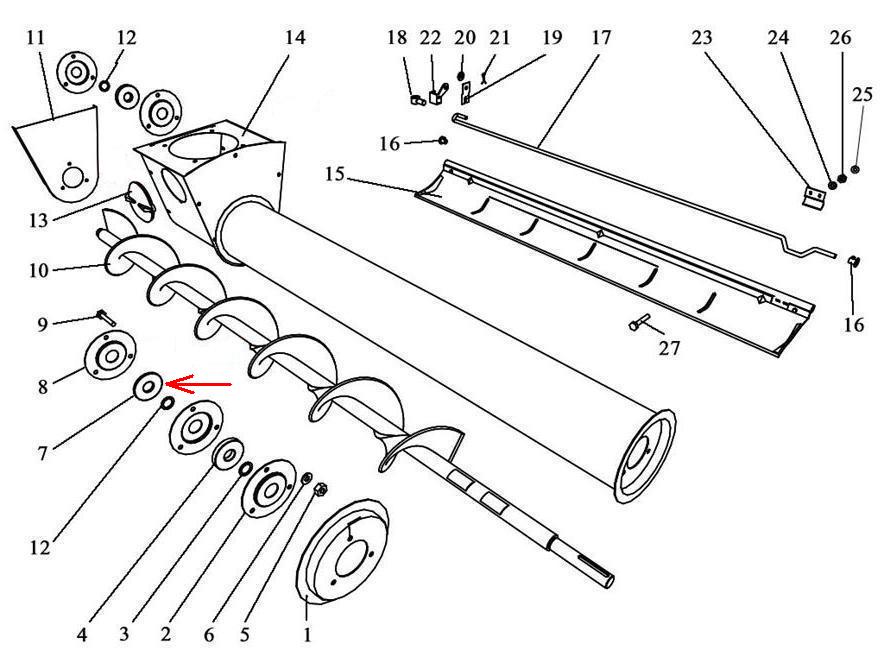 11 12 14 18 22 20 21 19 17 23 24 26 25
16
15
13
10
9
8
7
12
4 3 2 6 5 1
27
16