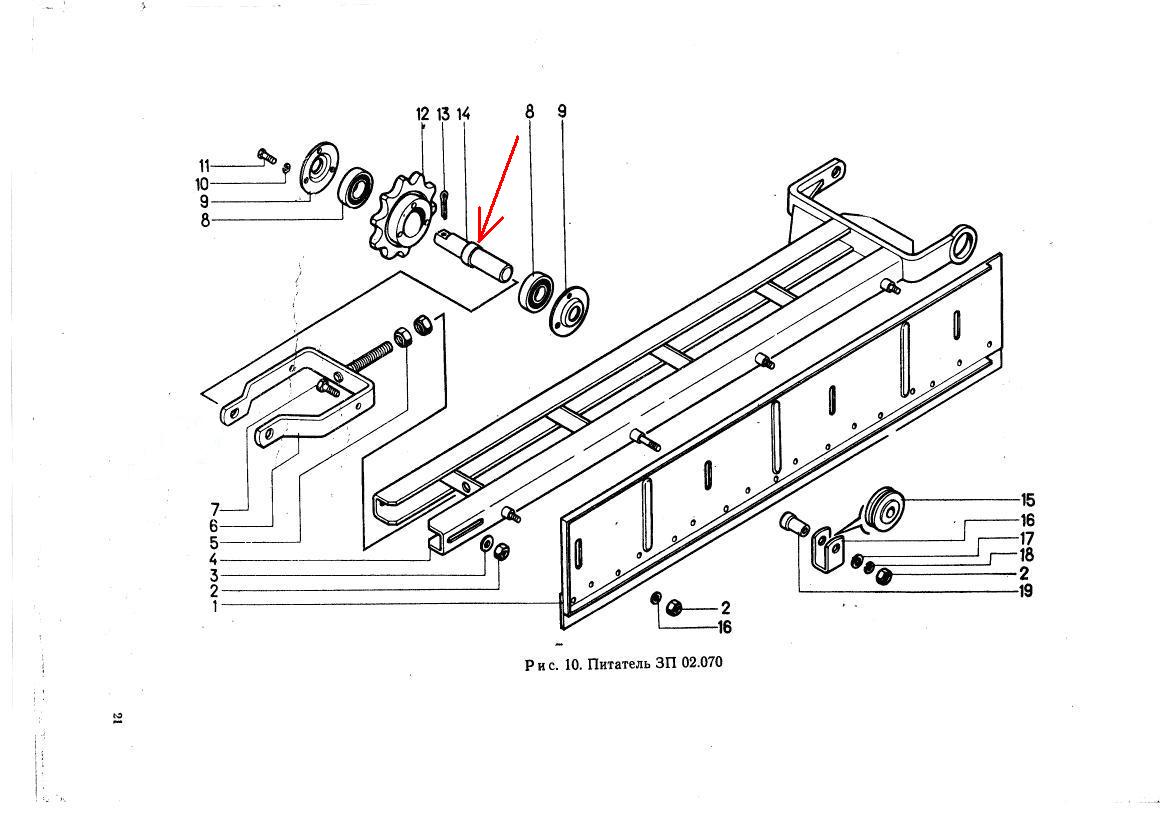 12 13 14 8 9

11
10
9
8

7
6
5
4
3
2
1

15
16
17
18
2
19

2
16

Рис. 10. Питатель ЗП 02.070

21